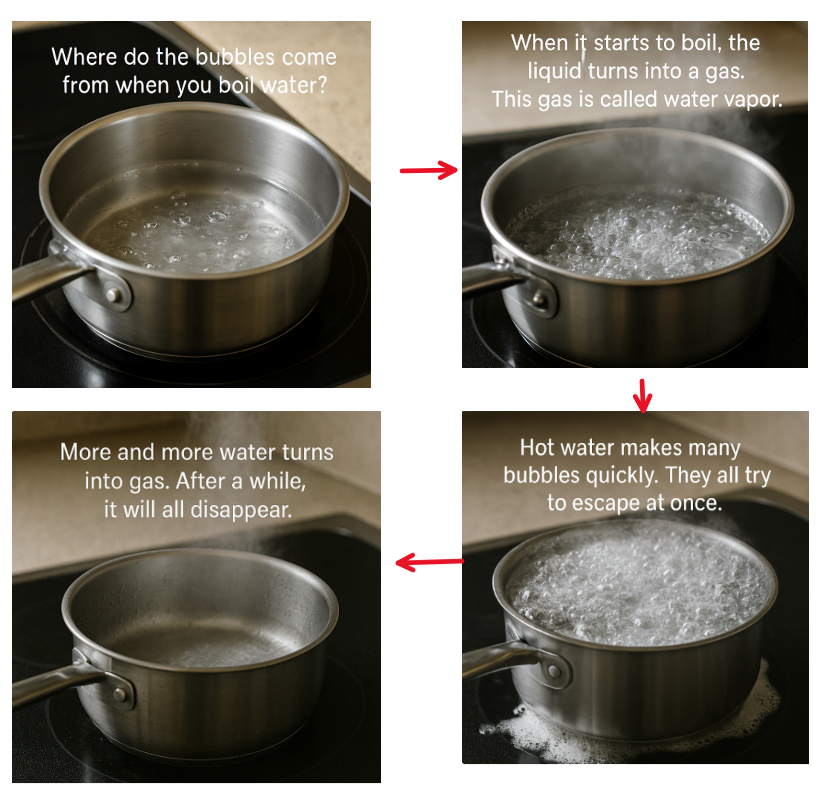 Where do the bubbles come from when you boil water?

When it starts to boil, the liquid turns into a gas. This gas is called water vapor.

Hot water makes many bubbles quickly. They all try to escape at once.

More and more water turns into gas. After a while, it will all disappear.